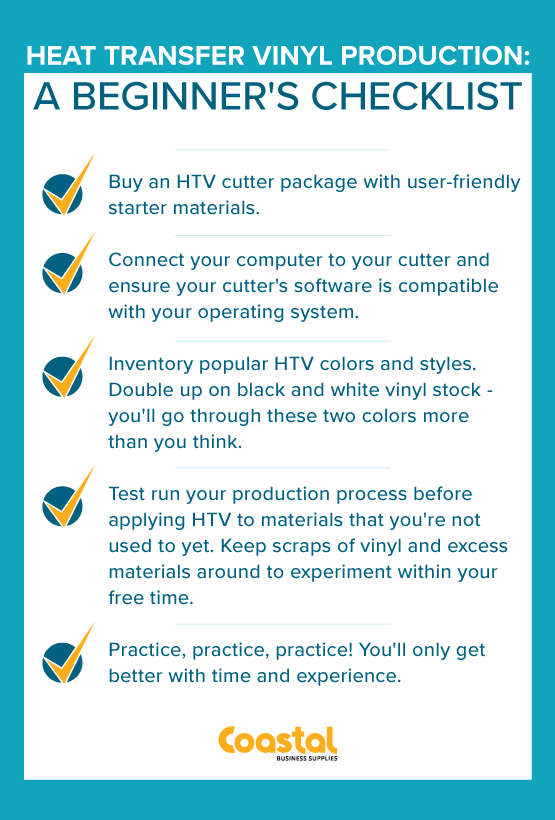 HEAT TRANSFER VINYL PRODUCTION:
A BEGINNER'S CHECKLIST

Buy an HTV cutter package with user-friendly starter materials.

Connect your computer to your cutter and ensure your cutter's software is compatible with your operating system.

Inventory popular HTV colors and styles. Double up on black and white vinyl stock - you'll go through these two colors more than you think.

Test run your production process before applying HTV to materials that you're not used to yet. Keep scraps of vinyl and excess materials around to experiment within your free time.

Practice, practice, practice! You'll only get better with time and experience.

Coastal
BUSINESS SUPPLIES